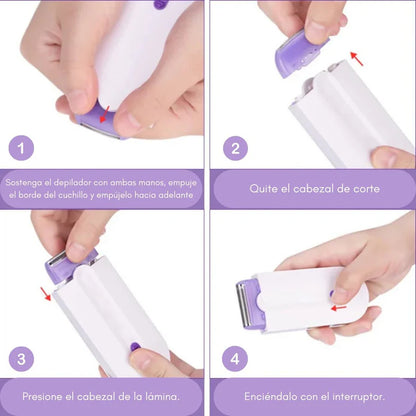 1

Sostenga el depilador con ambas manos, empuje el borde del cuchillo y empújelo hacia adelante

2

Quite el cabezal de corte

3

Presione el cabezal de la lámina.

4

Enciéndalo con el interruptor.