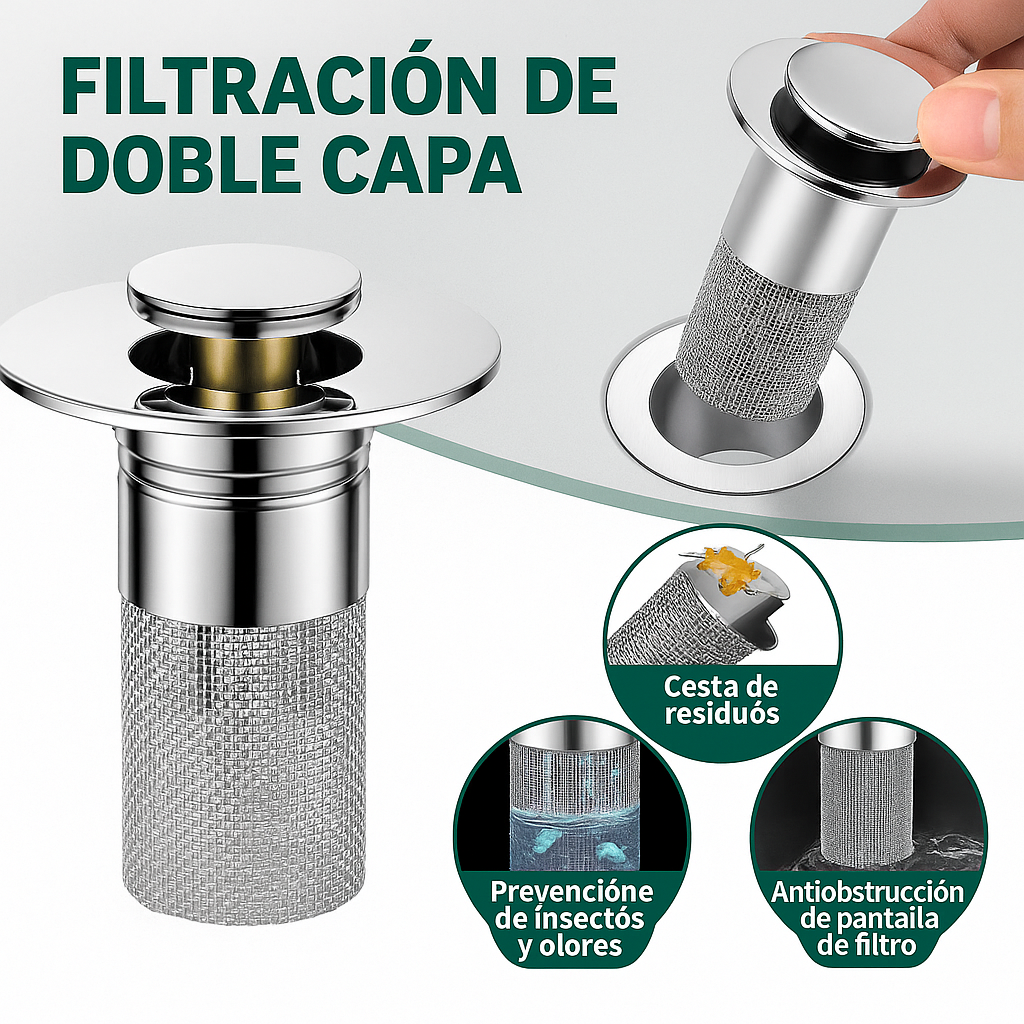 FILTRACIÓN DE DOBLE CAPA

Cesta de residuós

Prevencióne de ínsectós y olores

Antiobstrucción de pantaila de filtro