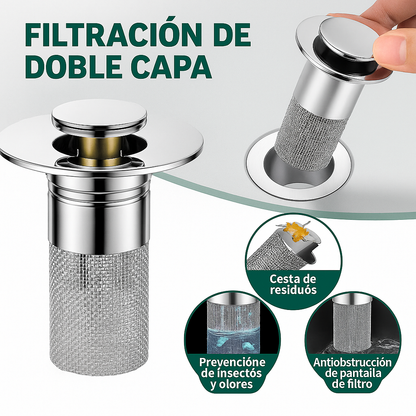 FILTRACIÓN DE DOBLE CAPA

Cesta de residuós

Prevencióne de ínsectós y olores

Antiobstrucción de pantaila de filtro